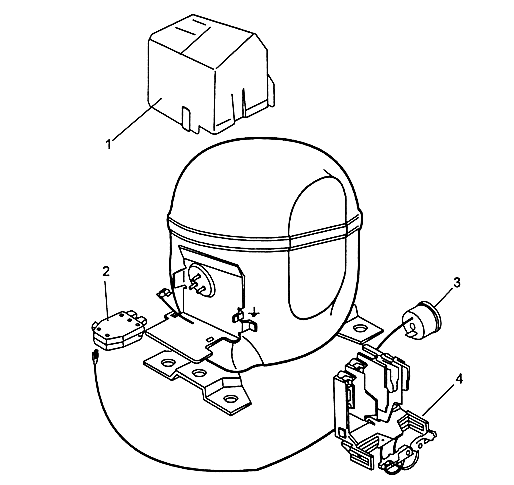 1
2
3
4