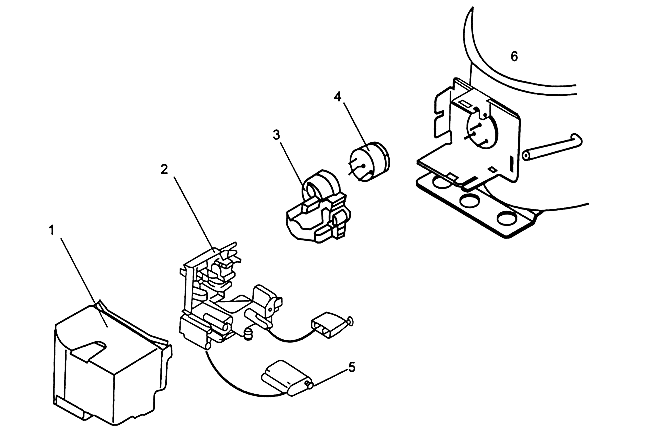 6
4
3
2
1
5