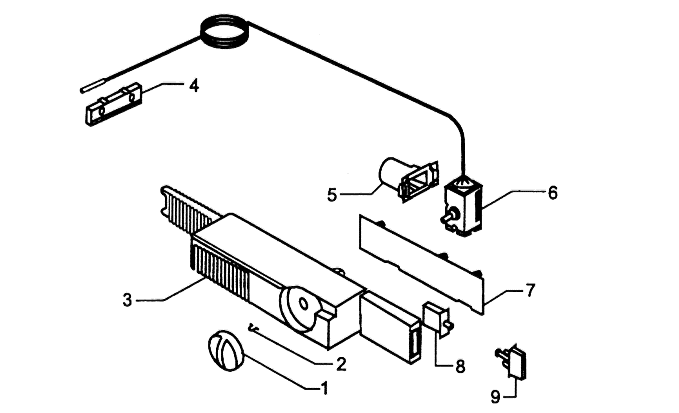 4
5
6
3
7
2
8
1
9