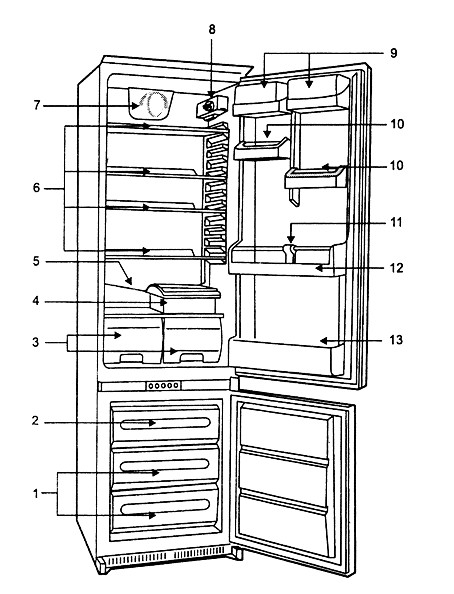 8
9
7
10
10
6
11
5
12
4
3
13
2
1